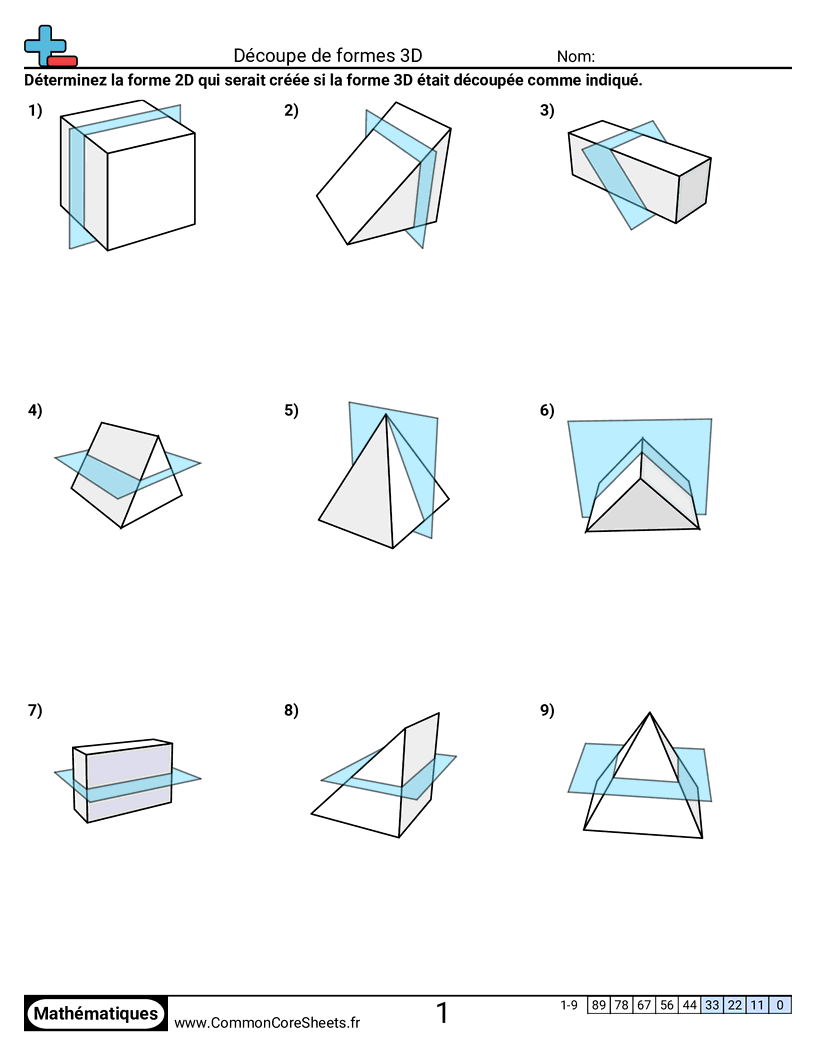 Découpe de formes 3D
Nom:

Déterminez la forme 2D qui serait créée si la forme 3D était découpée comme indiqué.

1)

2)

3)

4)

5)

6)

7)

8)

9)

Mathématiques
www.CommonCoreSheets.fr
1

| 1-9 | 89 | 78 | 67 | 56 | 44 | 33 | 22 | 11 | 0 |
|---|---|---|---|---|---|---|---|---|---|